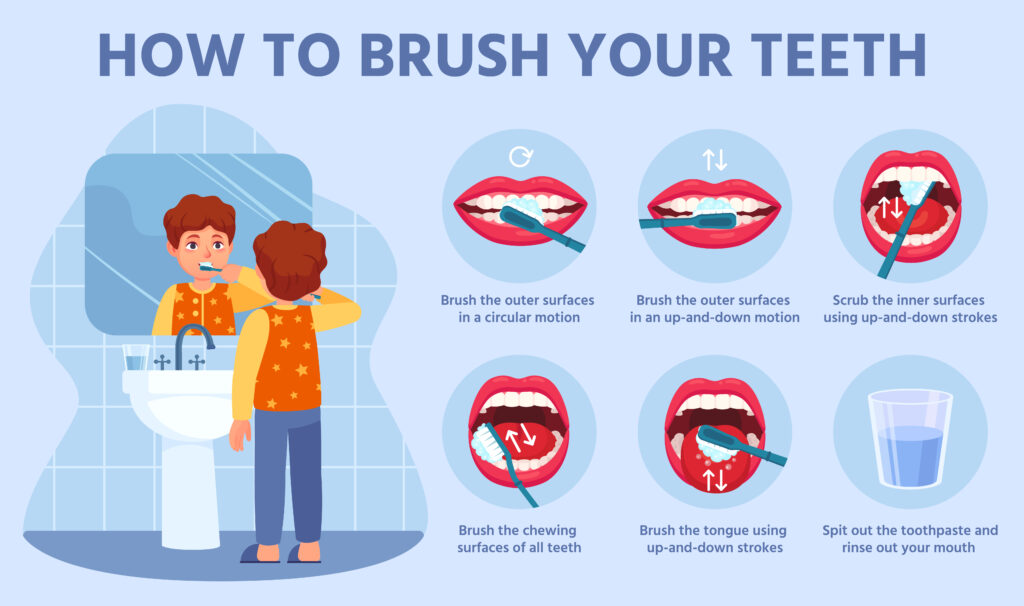 HOW TO BRUSH YOUR TEETH

Brush the outer surfaces in a circular motion

Brush the outer surfaces in an up-and-down motion

Scrub the inner surfaces using up-and-down strokes

Brush the chewing surfaces of all teeth

Brush the tongue using up-and-down strokes

Spit out the toothpaste and rinse out your mouth